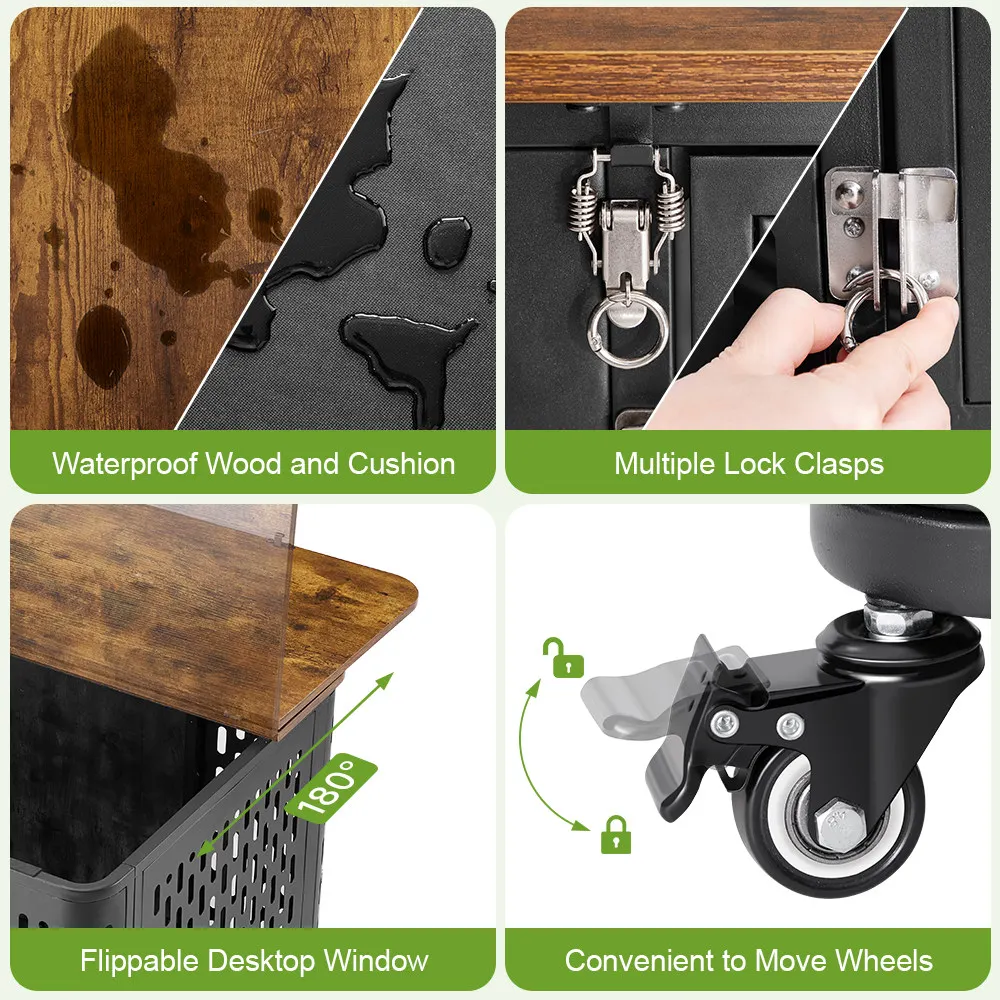 Waterproof Wood and Cushion

Multiple Lock Clasps

180°

Flippable Desktop Window

Convenient to Move Wheels